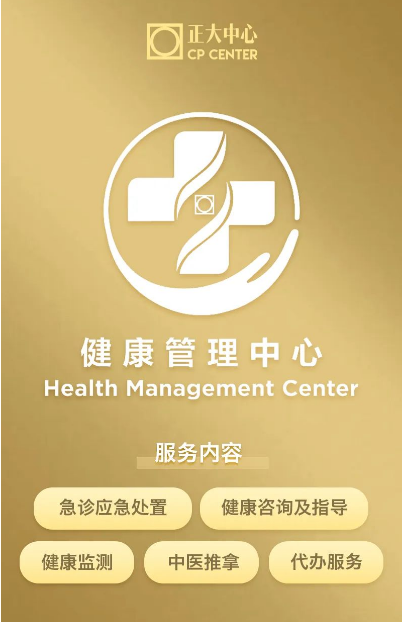 正大中心
CP CENTER

健康管理中心
Health Management Center

服务内容

急诊应急处置 健康咨询及指导

健康监测 中医推拿 代办服务