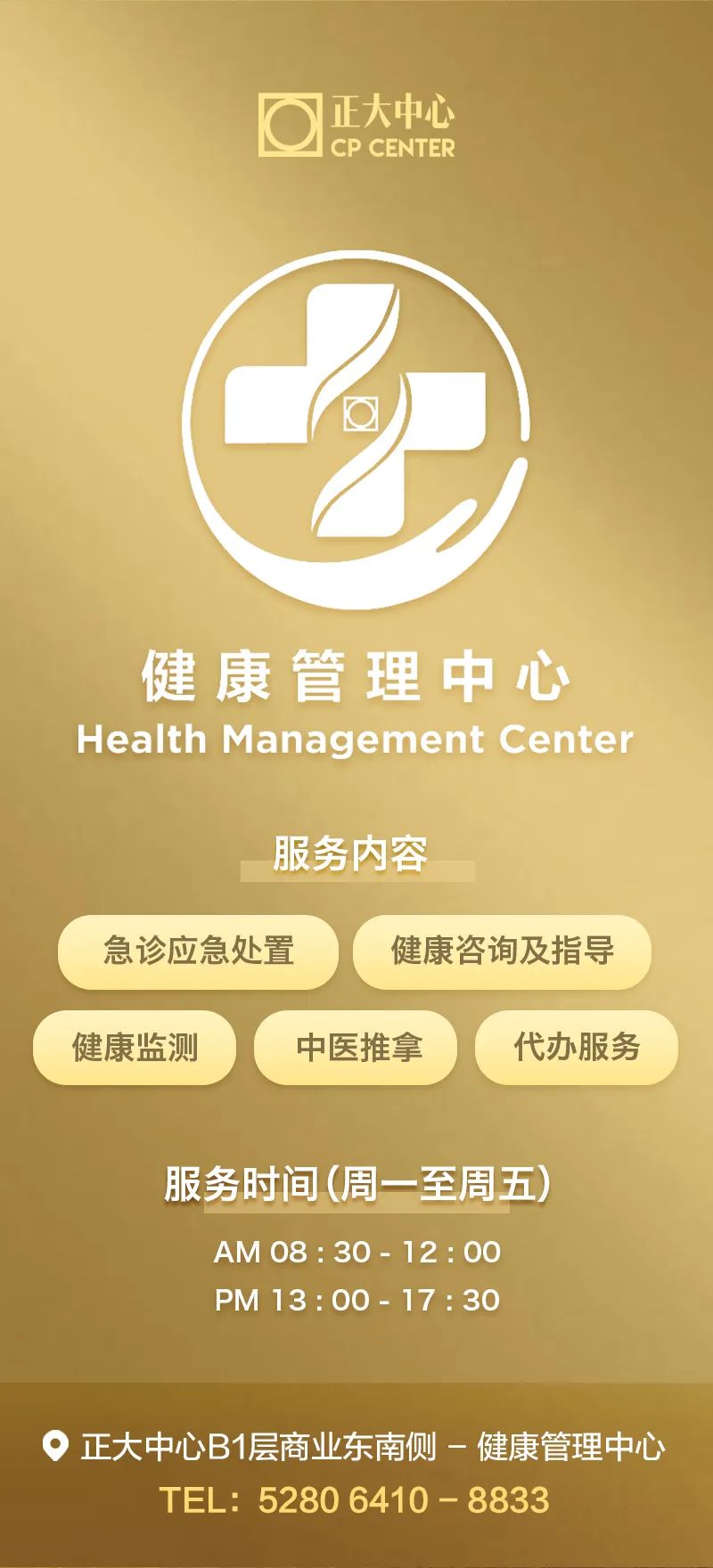 正大中心
CP CENTER

健康管理中心
Health Management Center

服务内容

急诊应急处置 健康咨询及指导

健康监测 中医推拿 代办服务

服务时间（周一至周五）

AM 08 : 30 - 12 : 00
PM 13 : 00 - 17 : 30

正大中心B1层商业东南侧 – 健康管理中心
TEL：5280 6410 – 8833